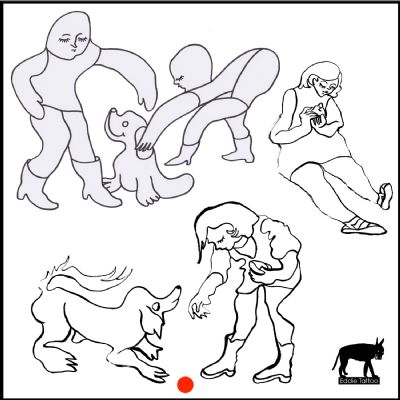 Eddie Tattoo