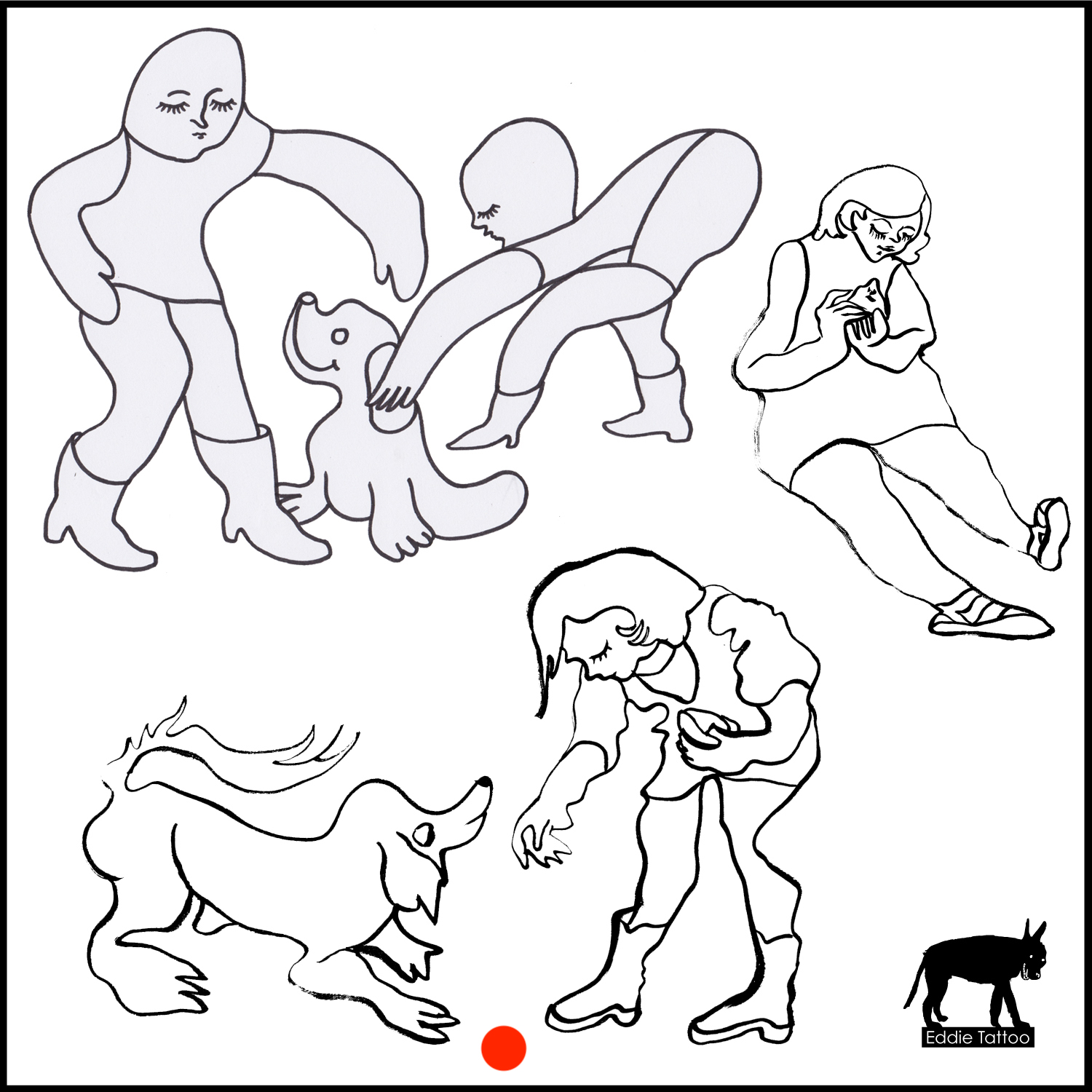 Eddie Tattoo