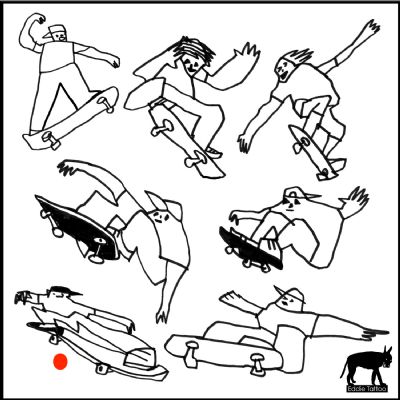 Eddie Tattoo