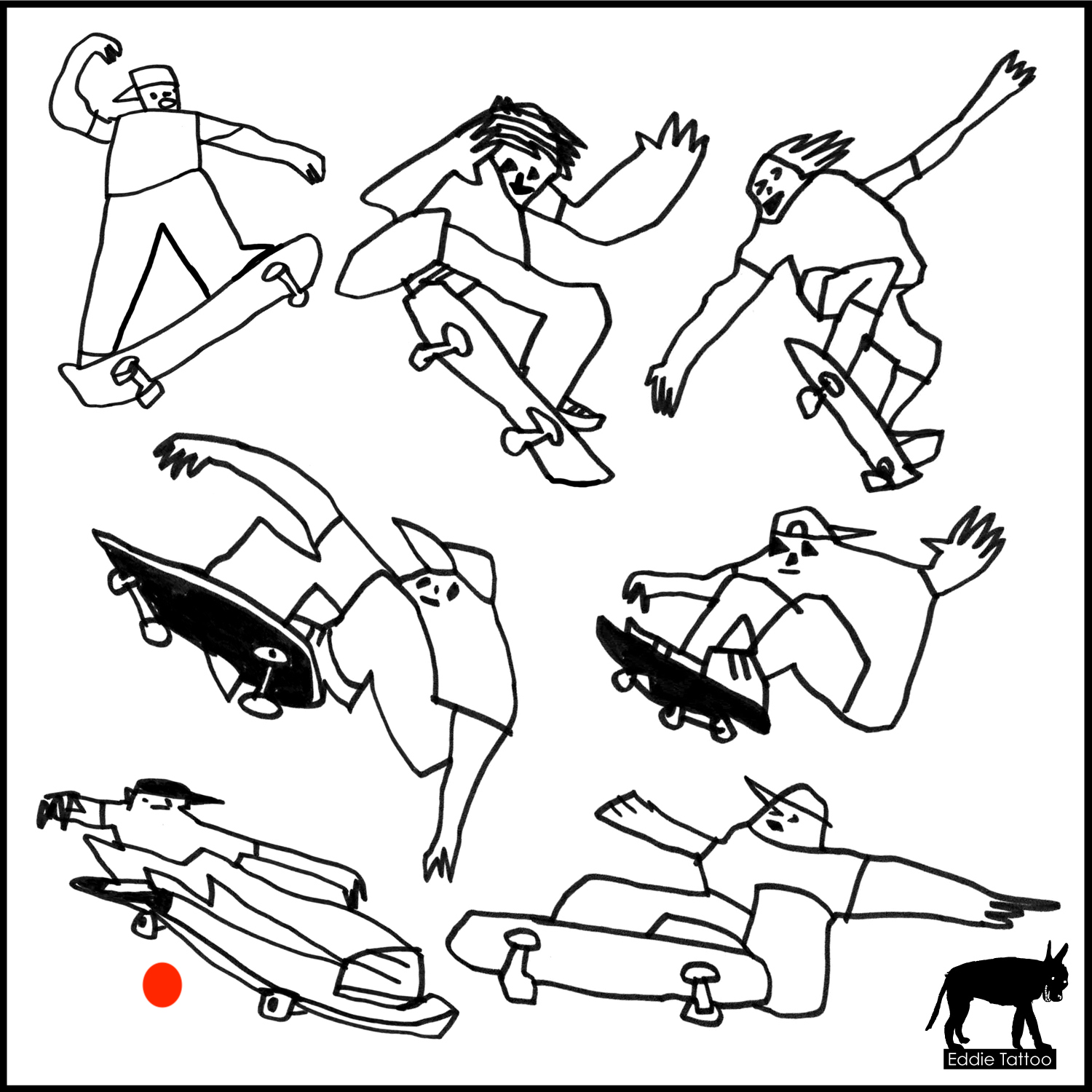 Eddie Tattoo