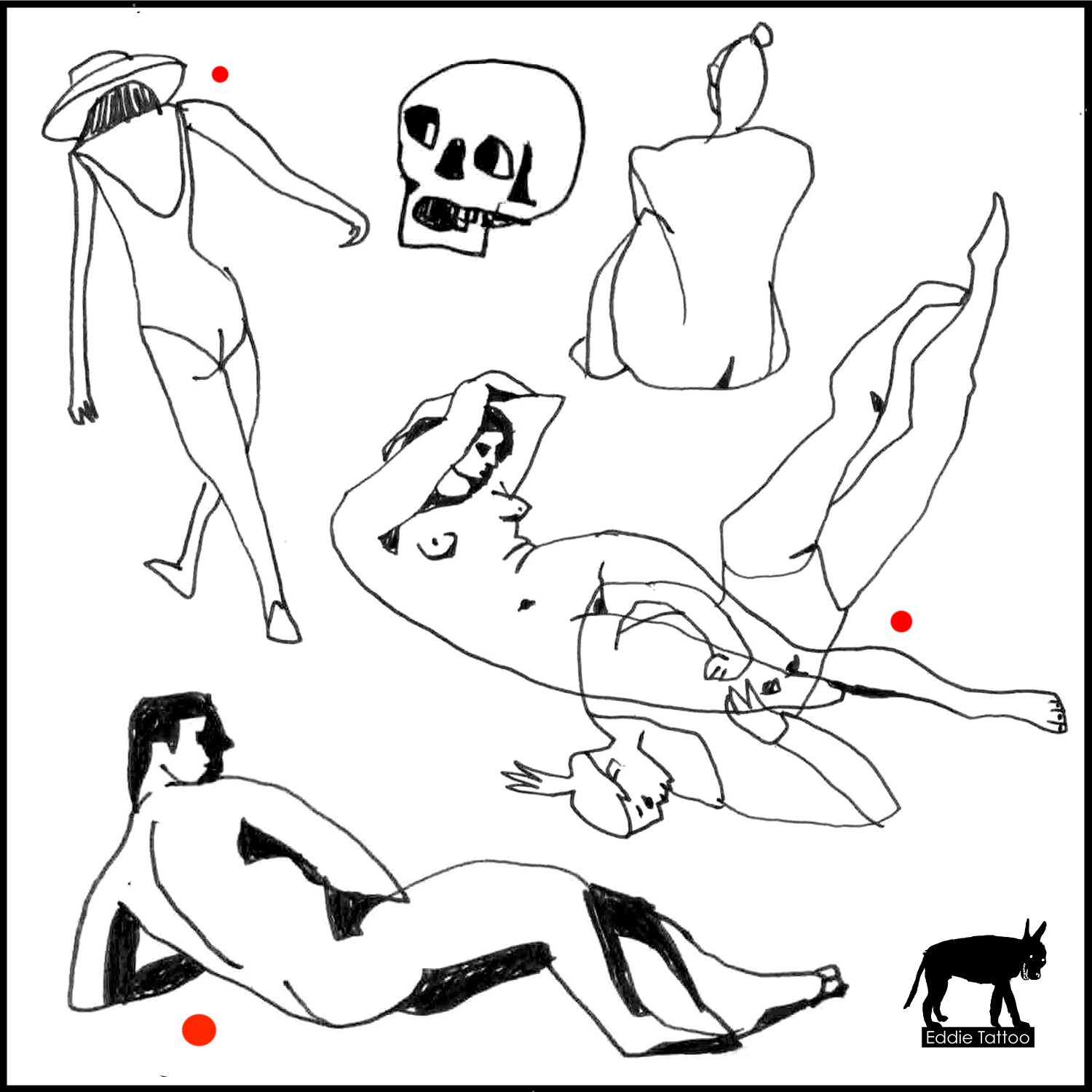 Eddie Tattoo