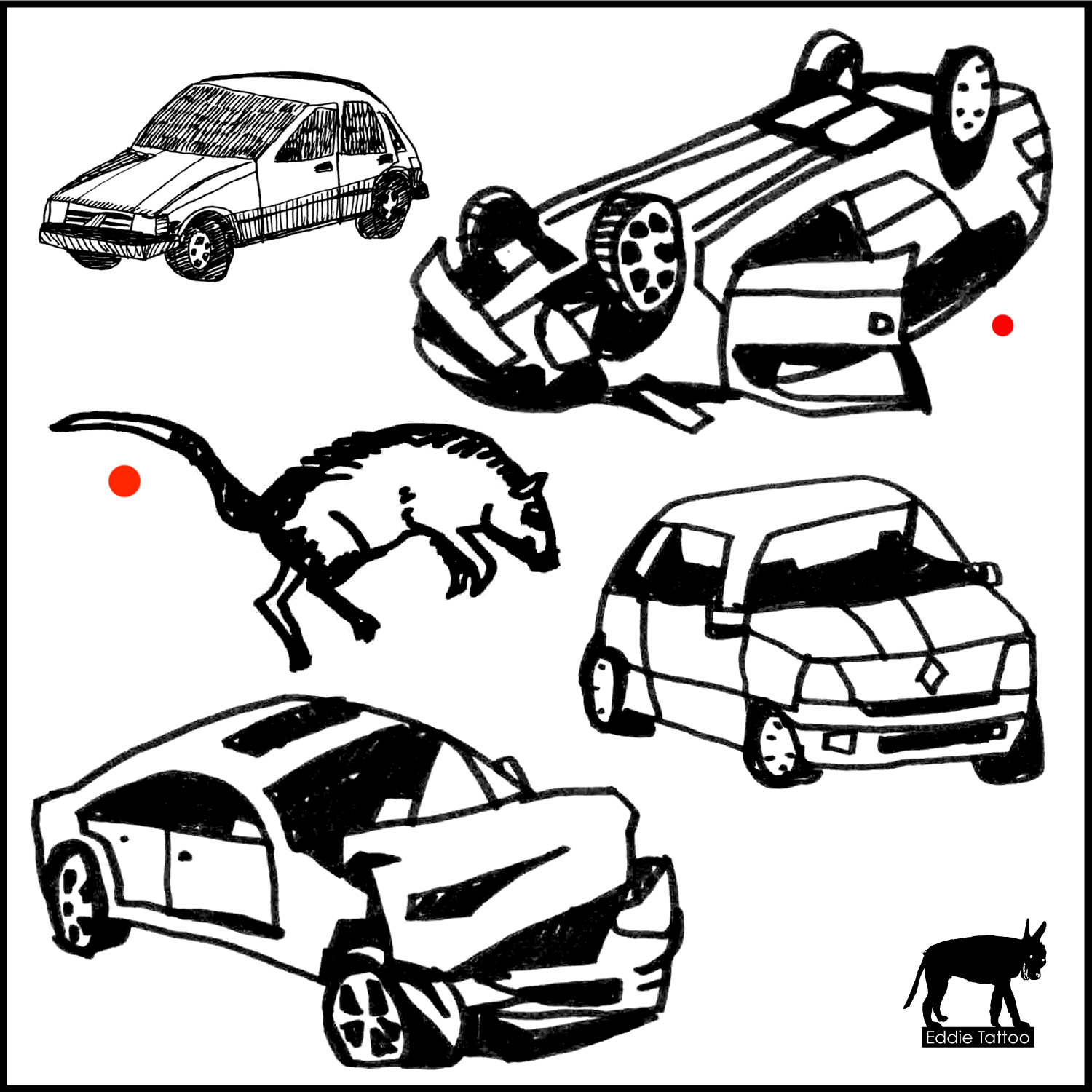 Eddie Tattoo