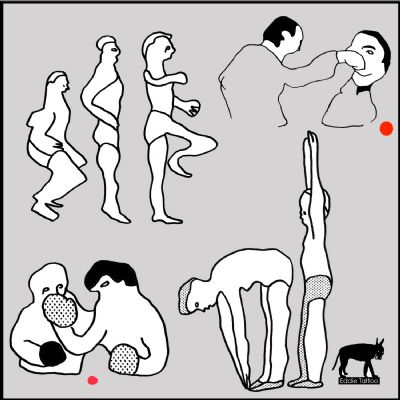 Eddie Tattoo