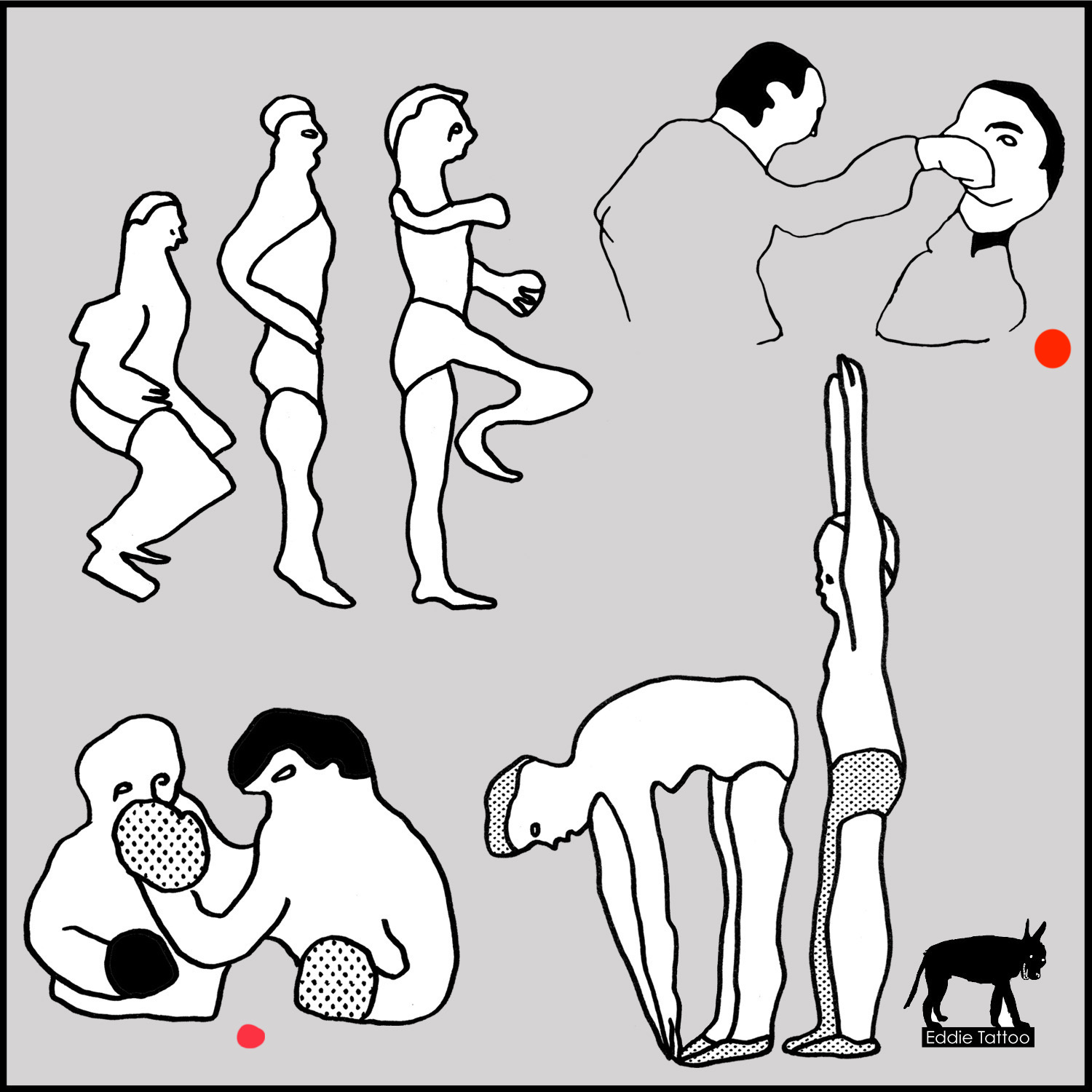 Eddie Tattoo